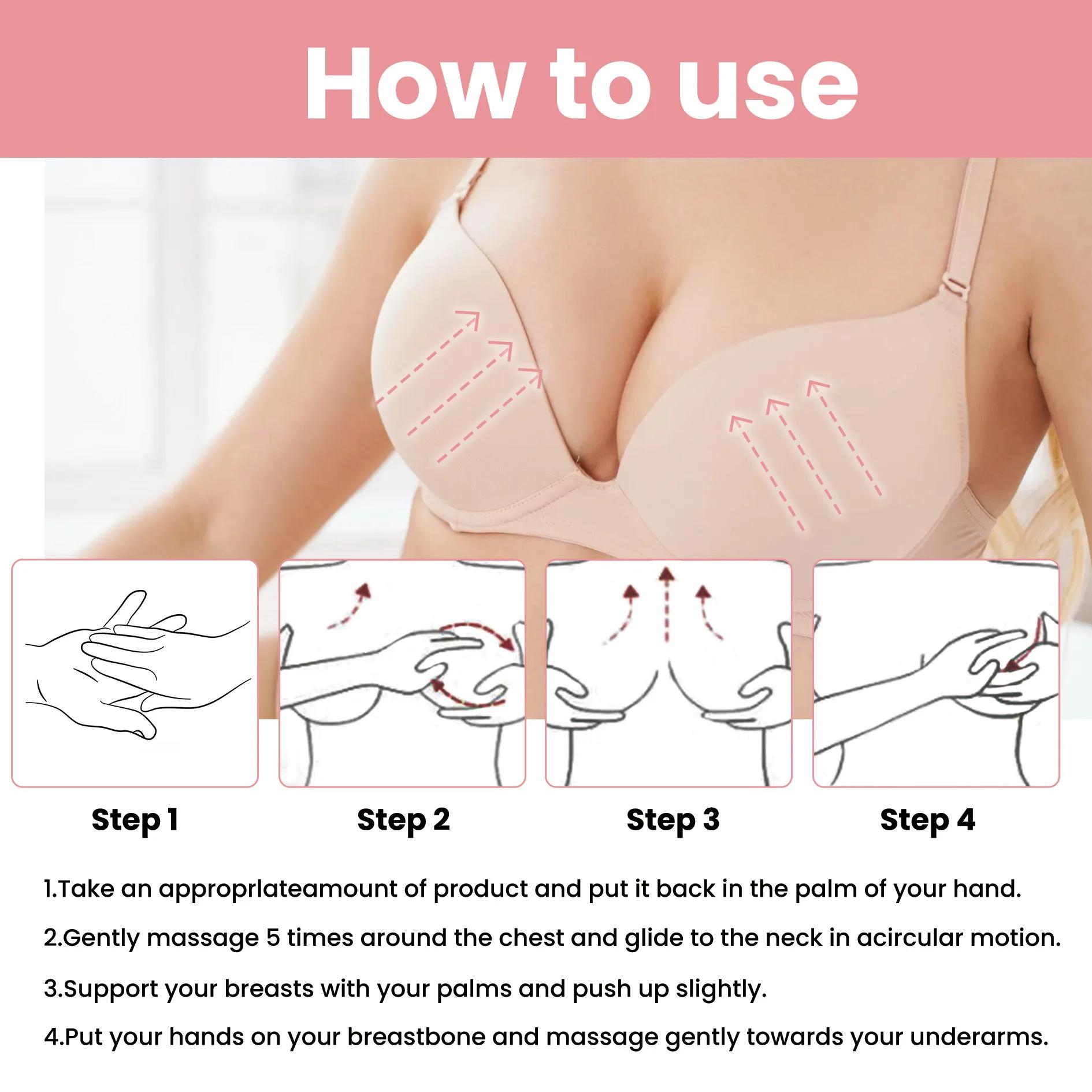 How to use

Step 1

Step 2

Step 3

Step 4

1.Take an approprlateamount of product and put it back in the palm of your hand.

2.Gently massage 5 times around the chest and glide to the neck in acircular motion.

3.Support your breasts with your palms and push up slightly.

4.Put your hands on your breastbone and massage gently towards your underarms.