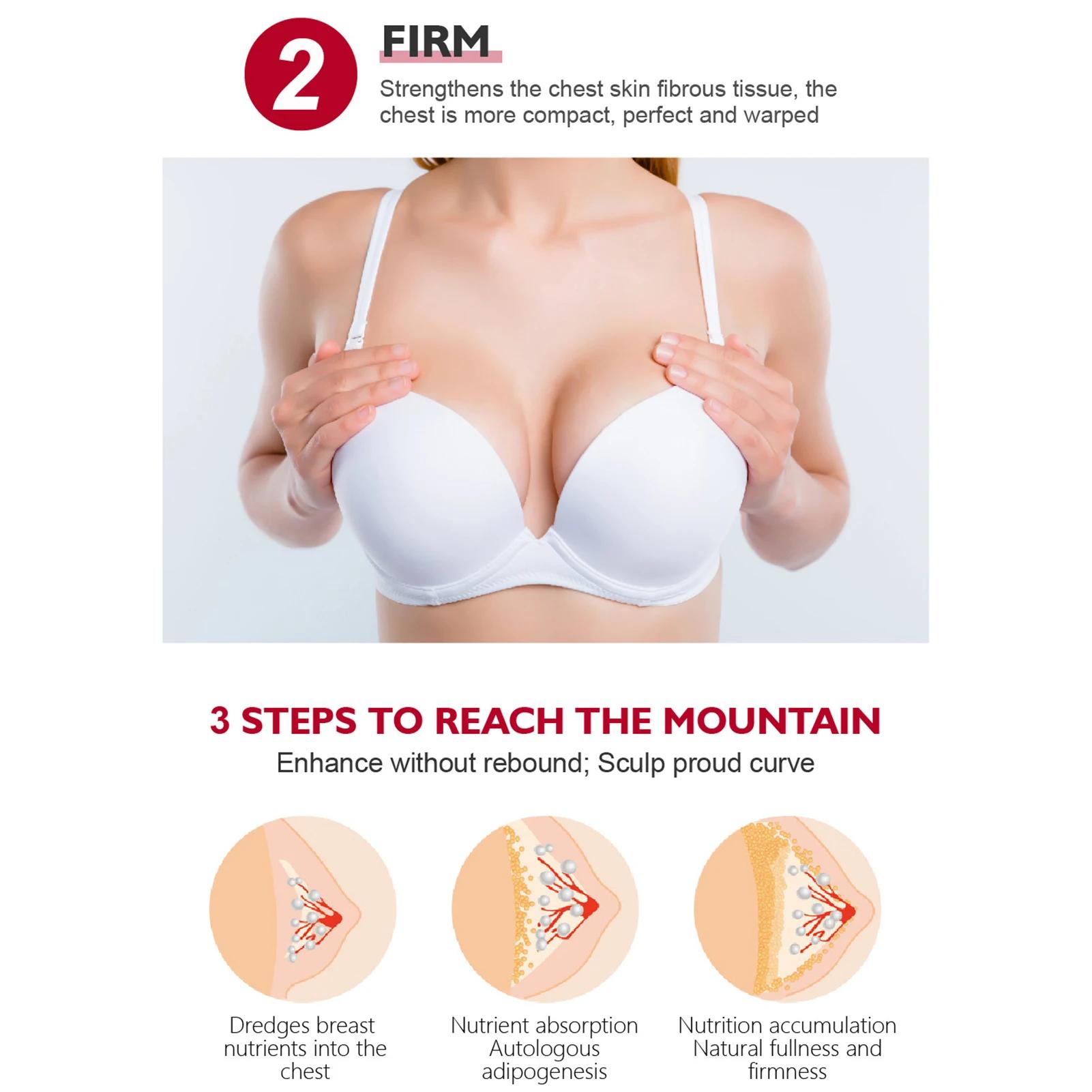 2

FIRM

Strengthens the chest skin fibrous tissue, the chest is more compact, perfect and warped

3 STEPS TO REACH THE MOUNTAIN

Enhance without rebound; Sculp proud curve

Dredges breast nutrients into the chest

Nutrient absorption Autologous adipogenesis

Nutrition accumulation Natural fullness and firmness